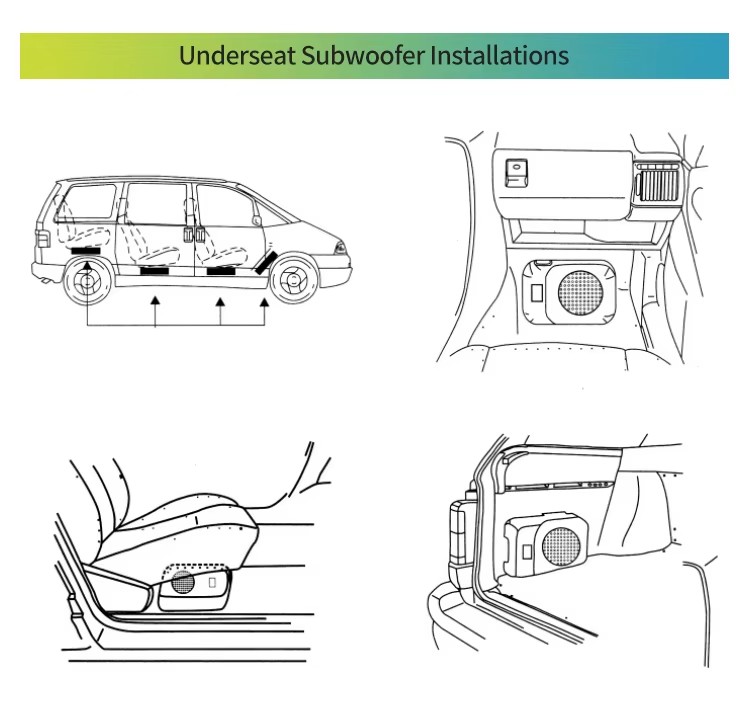 Underseat Subwoofer Installations